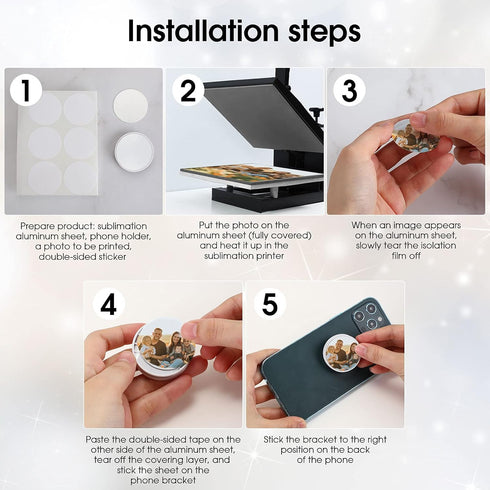 Installation steps

1

Prepare product: sublimation aluminum sheet, phone holder, a photo to be printed, double-sided sticker

2

Put the photo on the aluminum sheet (fully covered) and heat it up in the sublimation printer

3

When an image appears on the aluminum sheet, slowly tear the isolation film off

4

Paste the double-sided tape on the other side of the aluminum sheet, tear off the covering layer, and stick the sheet on the phone bracket

5

Stick the bracket to the right position on the back of the phone