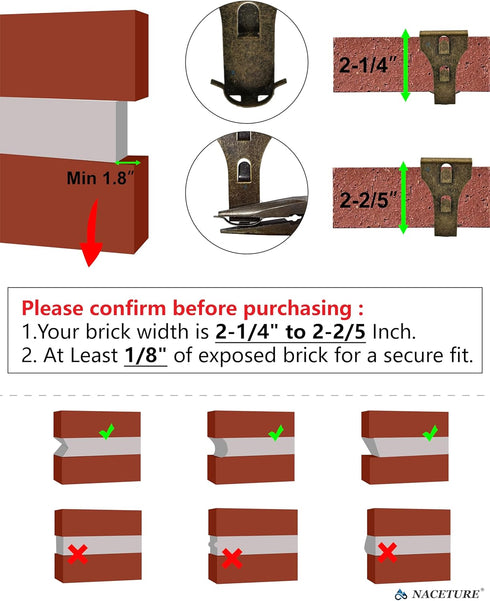 Min 1.8″

2-1/4″

2-2/5″

Please confirm before purchasing :
1.Your brick width is 2-1/4" to 2-2/5 Inch.
2. At Least 1/8" of exposed brick for a secure fit.

NACETURE®