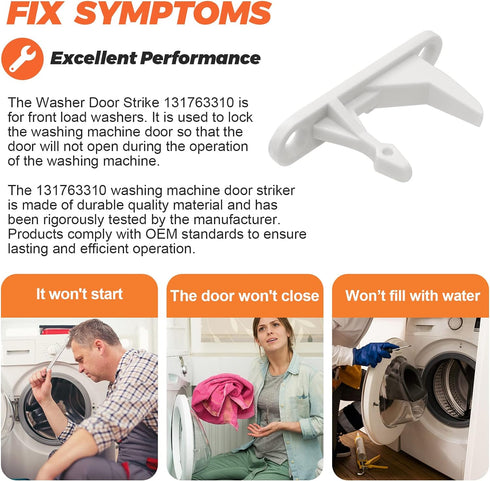 FIX SYMPTOMS

Excellent Performance

The Washer Door Strike 131763310 is for front load washers. It is used to lock the washing machine door so that the door will not open during the operation of the washing machine.

The 131763310 washing machine door striker is made of durable quality material and has been rigorously tested by the manufacturer. Products comply with OEM standards to ensure lasting and efficient operation.

It won't start

The door won't close

Won't fill with water