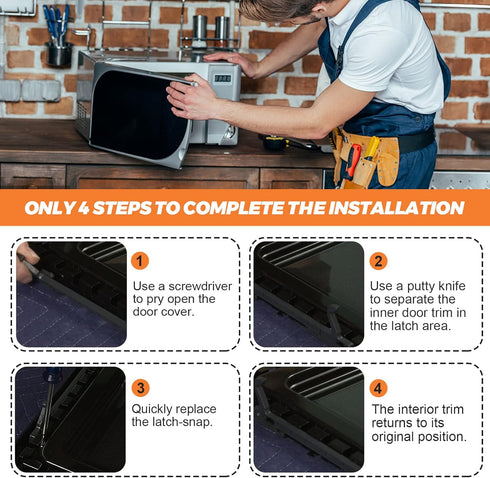 ONLY 4 STEPS TO COMPLETE THE INSTALLATION

1
Use a screwdriver to pry open the door cover.

2
Use a putty knife to separate the inner door trim in the latch area.

3
Quickly replace the latch-snap.

4
The interior trim returns to its original position.