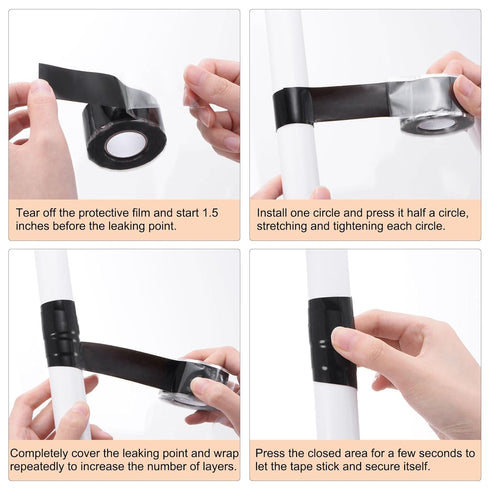 Tear off the protective film and start 1.5 inches before the leaking point.

Install one circle and press it half a circle, stretching and tightening each circle.

Completely cover the leaking point and wrap repeatedly to increase the number of layers.

Press the closed area for a few seconds to let the tape stick and secure itself.