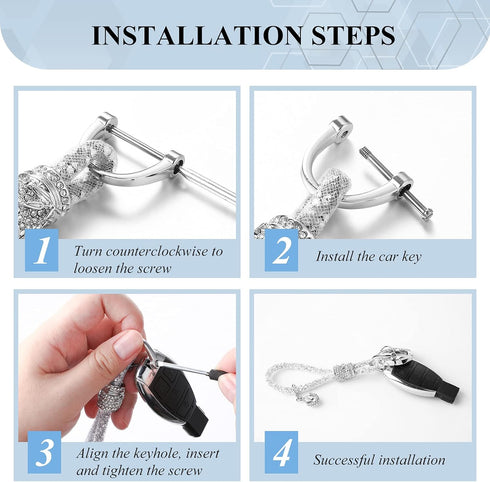 INSTALLATION STEPS

1 Turn counterclockwise to loosen the screw

2 Install the car key

3 Align the keyhole, insert and tighten the screw

4 Successful installation