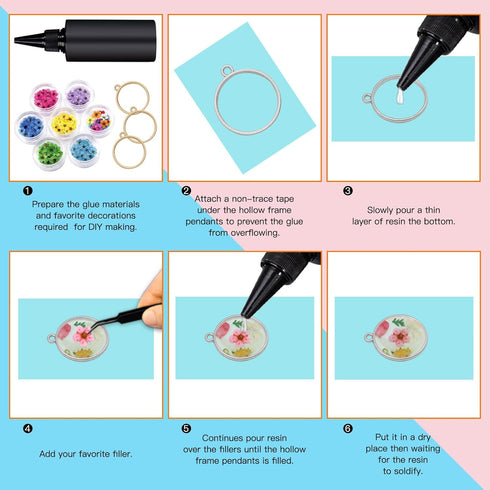 ❶
Prepare the glue materials and favorite decorations required for DIY making.

❷
Attach a non-trace tape under the hollow frame pendants to prevent the glue from overflowing.

❸
Slowly pour a thin layer of resin the bottom.

❹
Add your favorite filler.

❺
Continues pour resin over the fillers until the hollow frame pendants is filled.

❻
Put it in a dry place then waiting for the resin to soldify.