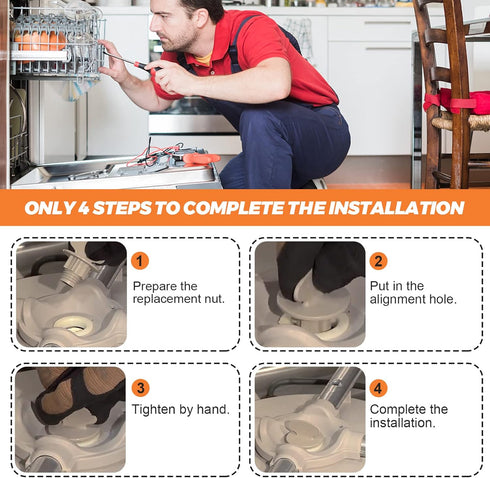 ONLY 4 STEPS TO COMPLETE THE INSTALLATION

1
Prepare the replacement nut.

2
Put in the alignment hole.

3
Tighten by hand.

4
Complete the installation.