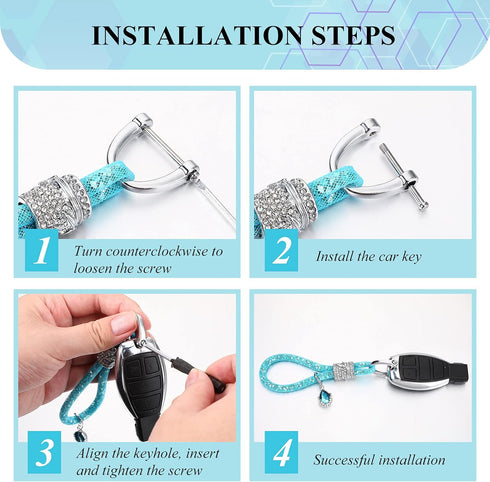 INSTALLATION STEPS

1 Turn counterclockwise to loosen the screw

2 Install the car key

3 Align the keyhole, insert and tighten the screw

4 Successful installation