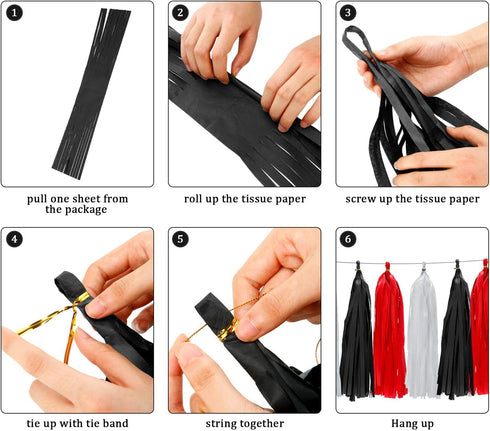 1

pull one sheet from the package

2

roll up the tissue paper

3

screw up the tissue paper

4

tie up with tie band

5

string together

6

Hang up