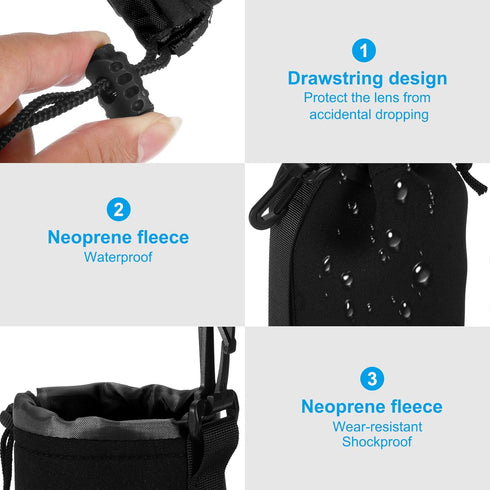 1
Drawstring design
Protect the lens from accidental dropping

2
Neoprene fleece
Waterproof

3
Neoprene fleece
Wear-resistant
Shockproof