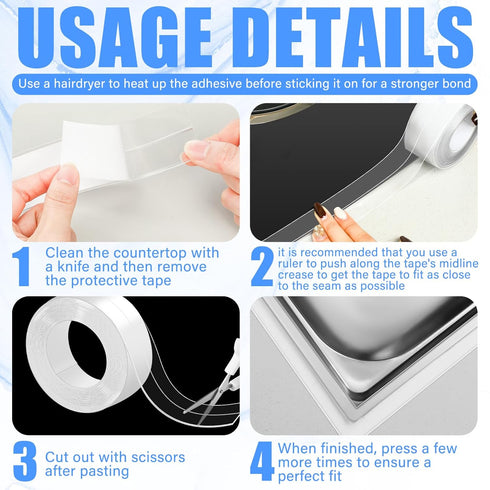 USAGE DETAILS

Use a hairdryer to heat up the adhesive before sticking it on for a stronger bond

1 Clean the countertop with a knife and then remove the protective tape

2 it is recommended that you use a ruler to push along the tape's midline crease to get the tape to fit as close to the seam as possible

3 Cut out with scissors after pasting

4 When finished, press a few more times to ensure a perfect fit