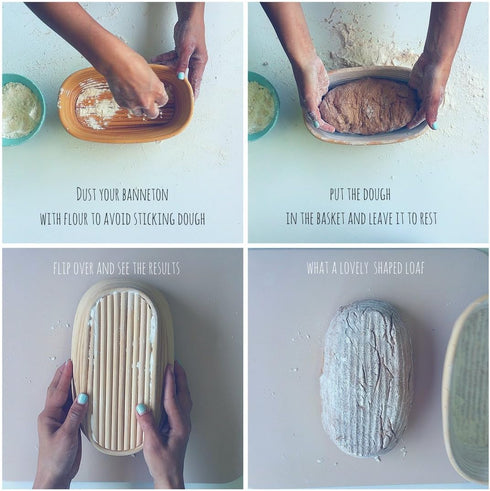 DUST YOUR BANNETON
WITH FLOUR TO AVOID STICKING DOUGH

PUT THE DOUGH
IN THE BASKET AND LEAVE IT TO REST

FLIP OVER AND SEE THE RESULTS

WHAT A LOVELY SHAPED LOAF