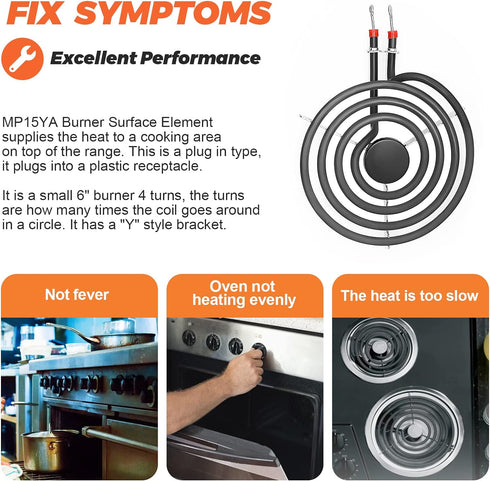 FIX SYMPTOMS

Excellent Performance

MP15YA Burner Surface Element supplies the heat to a cooking area on top of the range. This is a plug in type, it plugs into a plastic receptacle.

It is a small 6" burner 4 turns, the turns are how many times the coil goes around in a circle. It has a "Y" style bracket.

Not fever

Oven not heating evenly

The heat is too slow