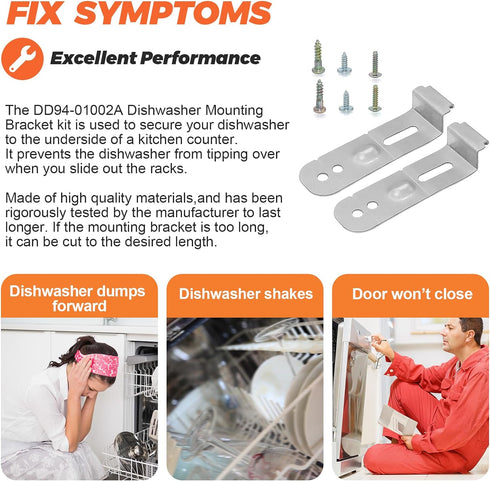 FIX SYMPTOMS

Excellent Performance

The DD94-01002A Dishwasher Mounting Bracket kit is used to secure your dishwasher to the underside of a kitchen counter.
It prevents the dishwasher from tipping over when you slide out the racks.

Made of high quality materials,and has been rigorously tested by the manufacturer to last longer. If the mounting bracket is too long, it can be cut to the desired length.

Dishwasher dumps forward

Dishwasher shakes

Door won't close