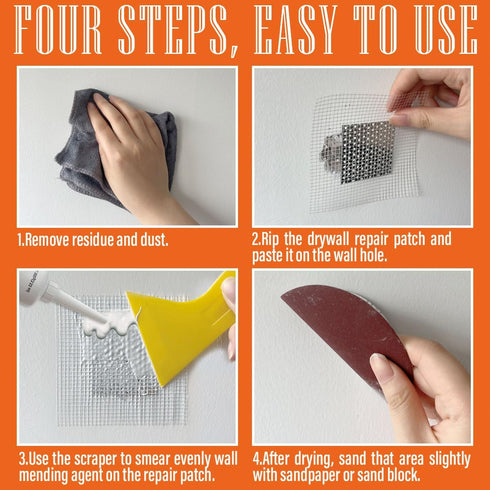 FOUR STEPS, EASY TO USE

1.Remove residue and dust.

2.Rip the drywall repair patch and paste it on the wall hole.

3.Use the scraper to smear evenly wall mending agent on the repair patch.

4.After drying, sand that area slightly with sandpaper or sand block.