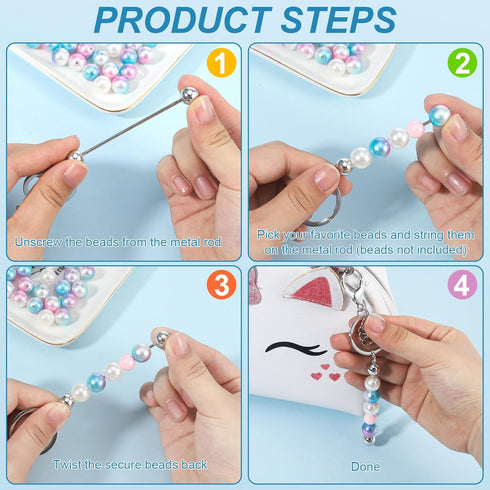 PRODUCT STEPS

1

Unscrew the beads from the metal rod

2

Pick your favorite beads and string them on the metal rod (beads not included)

3

Twist the secure beads back

4

Done