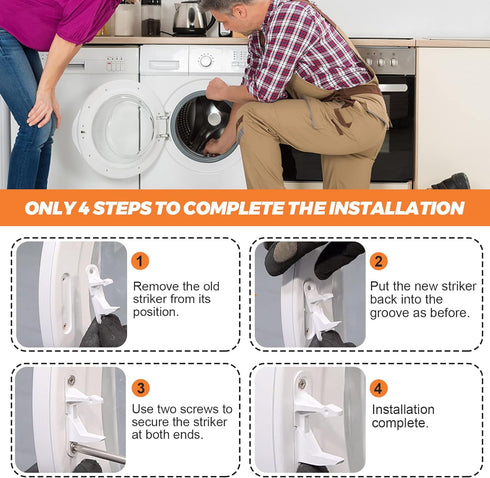 ONLY 4 STEPS TO COMPLETE THE INSTALLATION

1
Remove the old striker from its position.

2
Put the new striker back into the groove as before.

3
Use two screws to secure the striker at both ends.

4
Installation complete.