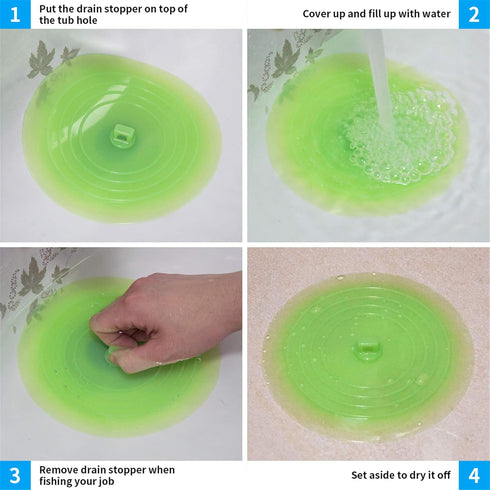 1 Put the drain stopper on top of the tub hole

Cover up and fill up with water 2

3 Remove drain stopper when fishing your job

Set aside to dry it off 4