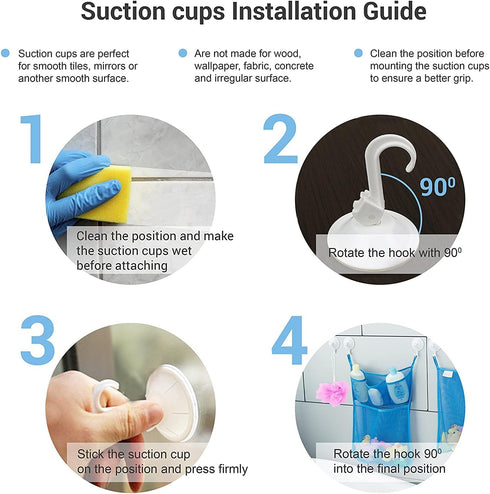 Suction cups Installation Guide

Suction cups are perfect for smooth tiles, mirrors or another smooth surface.

Are not made for wood, wallpaper, fabric, concrete and irregular surface.

Clean the position before mounting the suction cups to ensure a better grip.

1

Clean the position and make the suction cups wet before attaching

2

$90^0$

Rotate the hook with $90^0$

3

Stick the suction cup on the position and press firmly

4

Rotate the hook $90^0$ into the final position