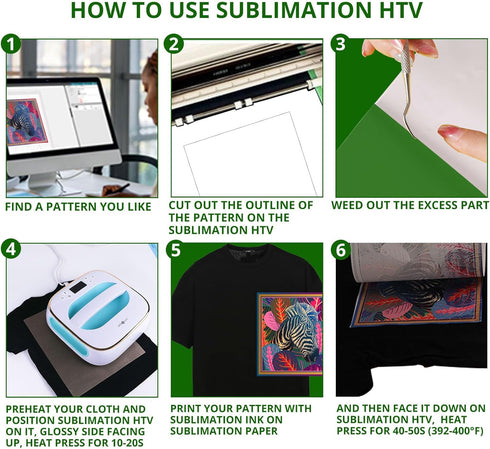 HOW TO USE SUBLIMATION HTV

1
FIND A PATTERN YOU LIKE

2
CUT OUT THE OUTLINE OF THE PATTERN ON THE SUBLIMATION HTV

3
WEED OUT THE EXCESS PART

4
PREHEAT YOUR CLOTH AND POSITION SUBLIMATION HTV ON IT, GLOSSY SIDE FACING UP, HEAT PRESS FOR 10-20S

5
PRINT YOUR PATTERN WITH SUBLIMATION INK ON SUBLIMATION PAPER

6
AND THEN FACE IT DOWN ON SUBLIMATION HTV, HEAT PRESS FOR 40-50S (392-400°F)