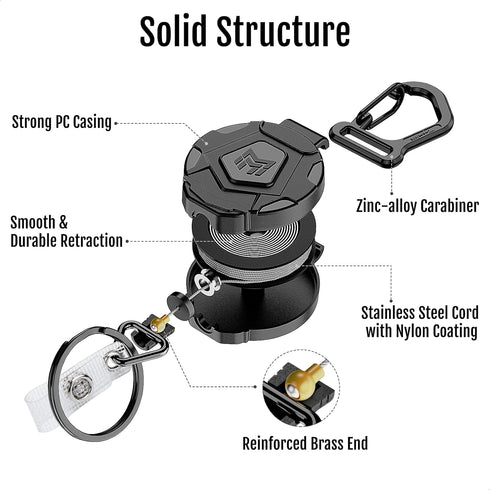 Solid Structure

Strong PC Casing

Zinc-alloy Carabiner

Smooth &
Durable Retraction

Stainless Steel Cord
with Nylon Coating

Reinforced Brass End