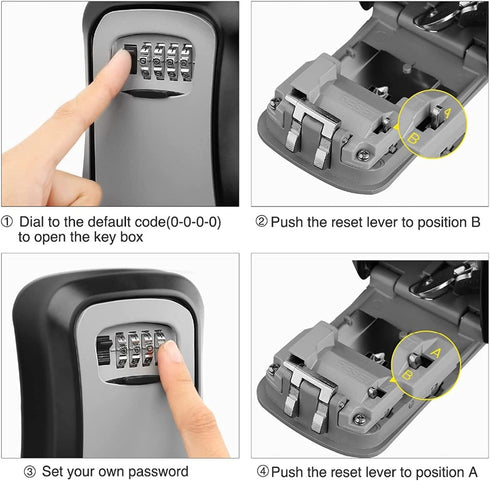 A
B

① Dial to the default code(0-0-0-0) to open the key box

② Push the reset lever to position B

A
B

③ Set your own password

④ Push the reset lever to position A