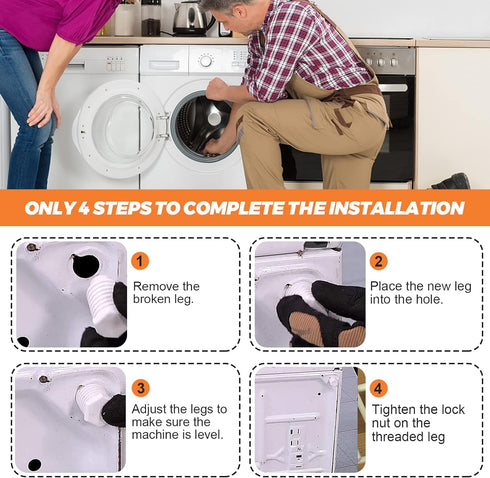 ONLY 4 STEPS TO COMPLETE THE INSTALLATION

1
Remove the broken leg.

2
Place the new leg into the hole.

3
Adjust the legs to make sure the machine is level.

4
Tighten the lock nut on the threaded leg