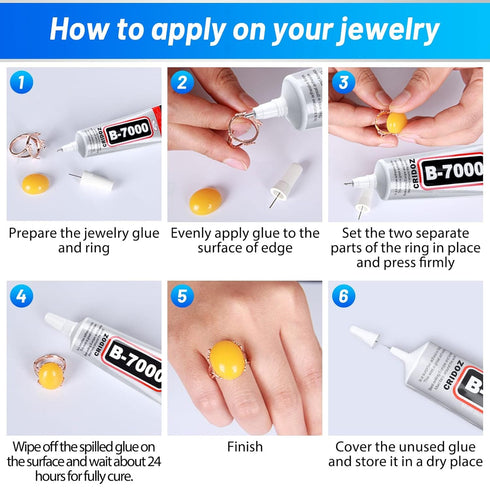 How to apply on your jewelry

1
CRIDOZ
B-7000
Prepare the jewelry glue and ring

2
Evenly apply glue to the surface of edge

3
CRIDOZ
B-7000
Set the two separate parts of the ring in place and press firmly

4
CRIDOZ
B-7000
Wipe off the spilled glue on the surface and wait about 24 hours for fully cure.

5
Finish

6
CRIDOZ
B-
Cover the unused glue and store it in a dry place