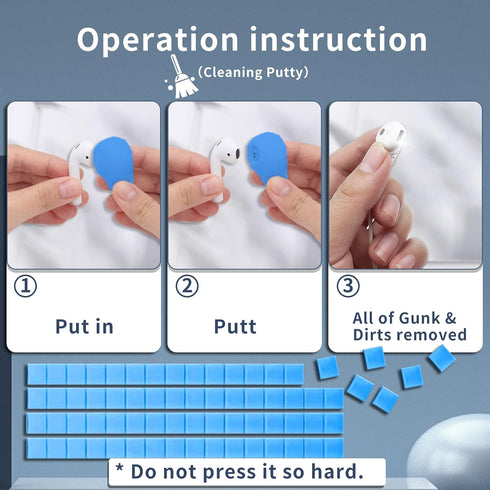 Operation instruction

(Cleaning Putty)

①

Put in

②

Putt

③

All of Gunk & Dirts removed

* Do not press it so hard.