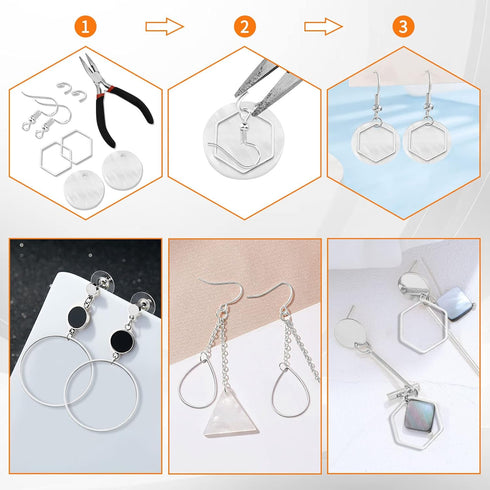 1

2

3