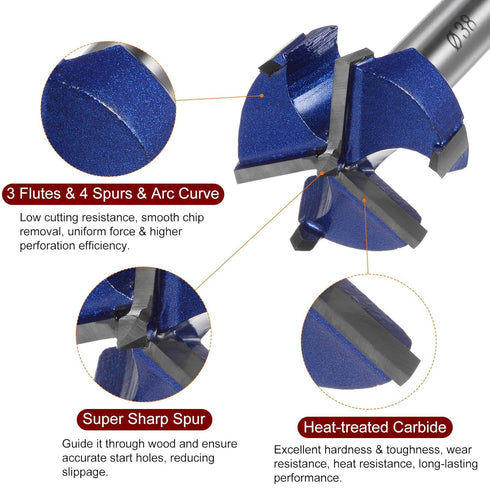 Ø38

3 Flutes & 4 Spurs & Arc Curve

Low cutting resistance, smooth chip removal, uniform force & higher perforation efficiency.

Super Sharp Spur

Guide it through wood and ensure accurate start holes, reducing slippage.

Heat-treated Carbide

Excellent hardness & toughness, wear resistance, heat resistance, long-lasting performance.