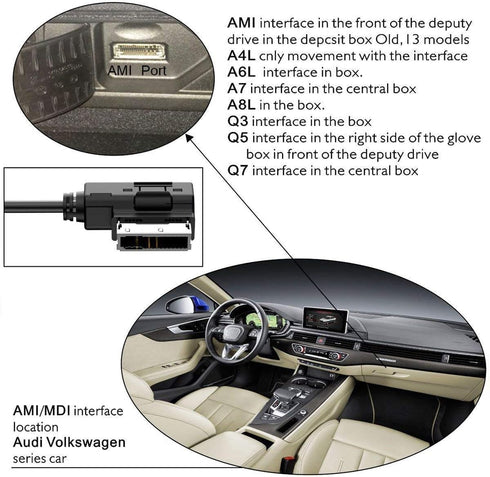 AMI Port

AMI interface in the front of the deputy drive in the depcsit box Old, 13 models
A4L cnly movement with the interface
A6L interface in box.
A7 interface in the central box
A8L in the box.
Q3 interface in the box
Q5 interface in the right side of the glove box in front of the deputy drive
Q7 interface in the central box

AMI/MDI interface location
Audi Volkswagen series car