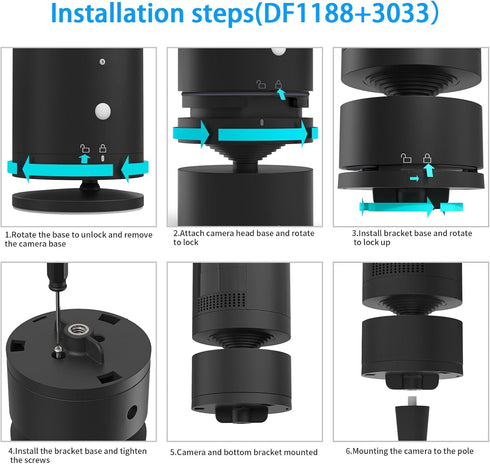 Installation steps(DF1188+3033)

1.Rotate the base to unlock and remove the camera base

2.Attach camera head base and rotate to lock

3.Install bracket base and rotate to lock up

4.Install the bracket base and tighten the screws

5.Camera and bottom bracket mounted

6.Mounting the camera to the pole