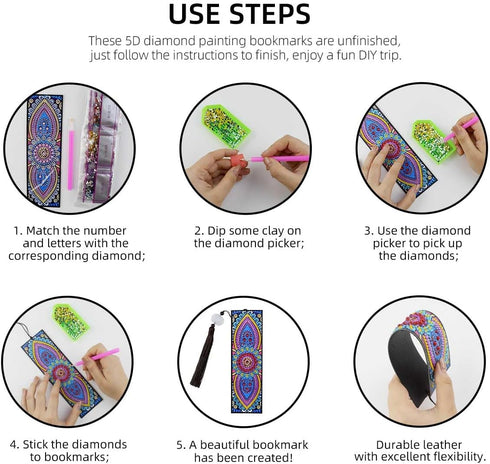 USE STEPS

These 5D diamond painting bookmarks are unfinished, just follow the instructions to finish, enjoy a fun DIY trip.

1. Match the number and letters with the corresponding diamond;

2. Dip some clay on the diamond picker;

3. Use the diamond picker to pick up the diamonds;

4. Stick the diamonds to bookmarks;

5. A beautiful bookmark has been created!

Durable leather with excellent flexibility.