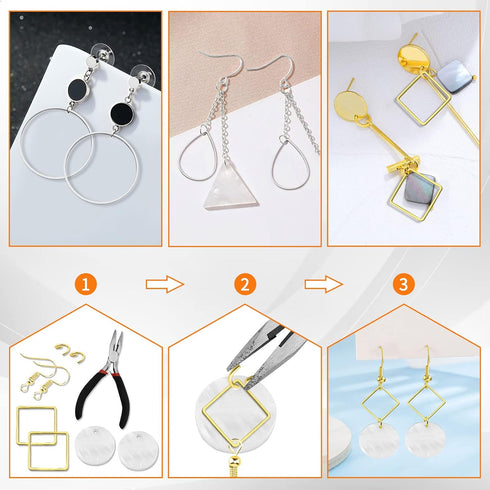 1

2

3