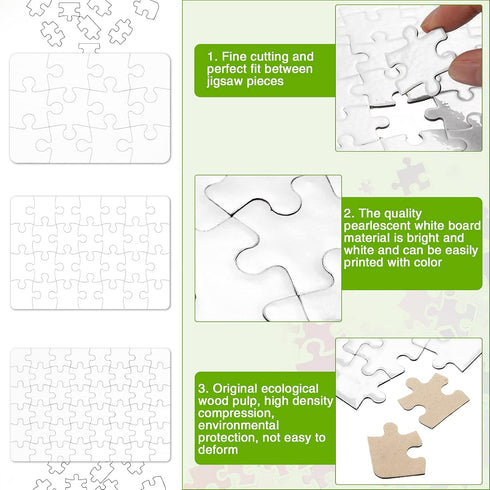 1. Fine cutting and perfect fit between jigsaw pieces

2. The quality pearlescent white board material is bright and white and can be easily printed with color

3. Original ecological wood pulp, high density compression, environmental protection, not easy to deform