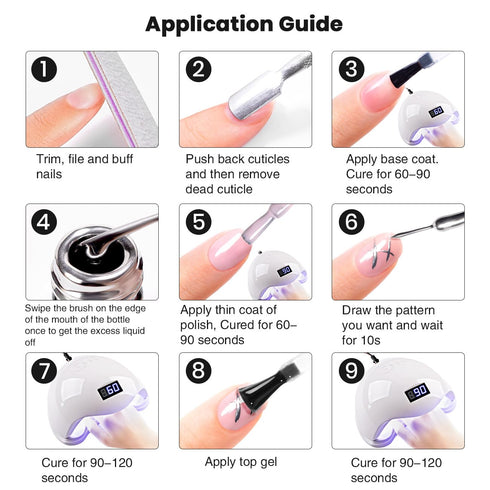 Application Guide

1

Trim, file and buff nails

2

Push back cuticles and then remove dead cuticle

3

60

Apply base coat. Cure for 60–90 seconds

4

Swipe the brush on the edge of the mouth of the bottle once to get the excess liquid off

5

90

Apply thin coat of polish, Cured for 60–90 seconds

6

Draw the pattern you want and wait for 10s

7

60

Cure for 90–120 seconds

8

Apply top gel

9

90

Cure for 90–120 seconds