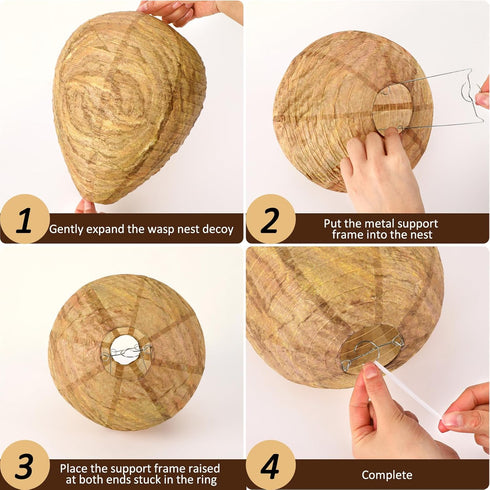 1 Gently expand the wasp nest decoy

2 Put the metal support frame into the nest

3 Place the support frame raised at both ends stuck in the ring

4 Complete