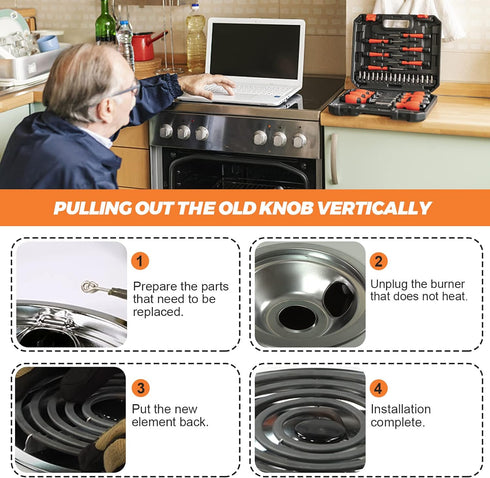 PULLING OUT THE OLD KNOB VERTICALLY

1
Prepare the parts that need to be replaced.

2
Unplug the burner that does not heat.

3
Put the new element back.

4
Installation complete.