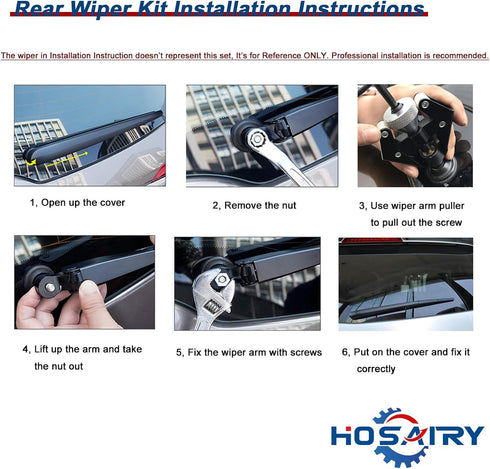 Rear Wiper Kit Installation Instructions

The wiper in Installation Instruction doesn't represent this set, It's for Reference ONLY. Professional installation is recommended.

1, Open up the cover

2, Remove the nut

3, Use wiper arm puller to pull out the screw

4, Lift up the arm and take the nut out

5, Fix the wiper arm with screws

6, Put on the cover and fix it correctly

HOSAIRY