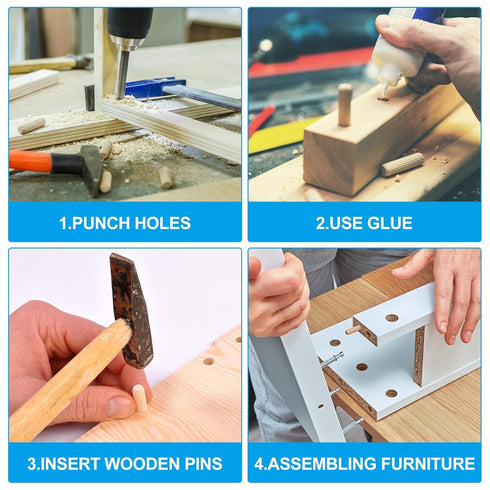 1.PUNCH HOLES

2.USE GLUE

3.INSERT WOODEN PINS

4.ASSEMBLING FURNITURE