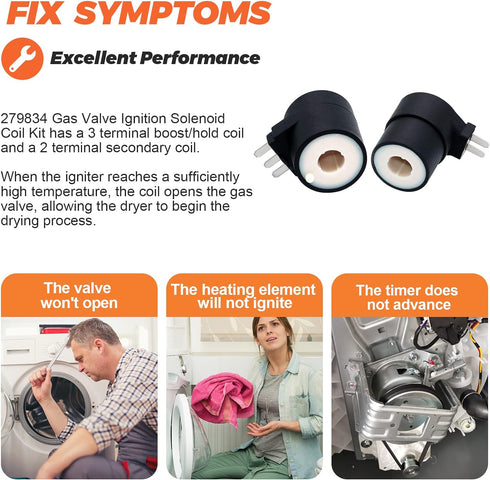 FIX SYMPTOMS

Excellent Performance

279834 Gas Valve Ignition Solenoid Coil Kit has a 3 terminal boost/hold coil and a 2 terminal secondary coil.

When the igniter reaches a sufficiently high temperature, the coil opens the gas valve, allowing the dryer to begin the drying process.

The valve won't open

The heating element will not ignite

The timer does not advance