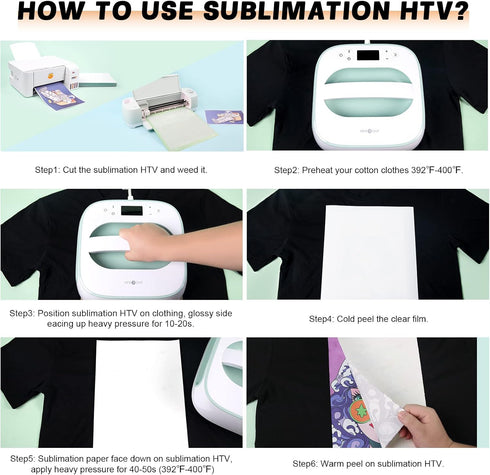 HOW TO USE SUBLIMATION HTV?

Step1: Cut the sublimation HTV and weed it.

Step2: Preheat your cotton clothes 392°F-400°F.

Step3: Position sublimation HTV on clothing, glossy side eacing up heavy pressure for 10-20s.

Step4: Cold peel the clear film.

Step5: Sublimation paper face down on sublimation HTV, apply heavy pressure for 40-50s (392°F-400°F)

Step6: Warm peel on sublimation HTV.