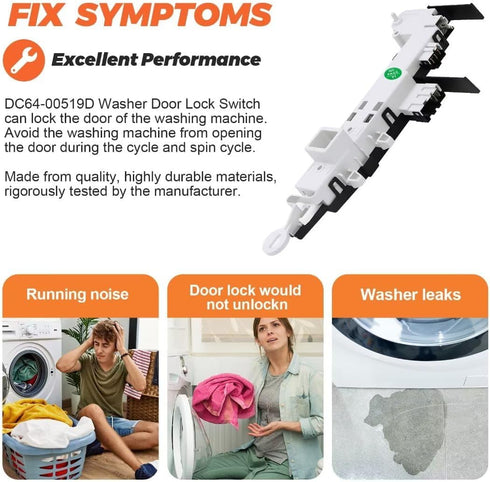 FIX SYMPTOMS

Excellent Performance

DC64-00519D Washer Door Lock Switch can lock the door of the washing machine. Avoid the washing machine from opening the door during the cycle and spin cycle.

Made from quality, highly durable materials, rigorously tested by the manufacturer.

Running noise

Door lock would not unlockn

Washer leaks