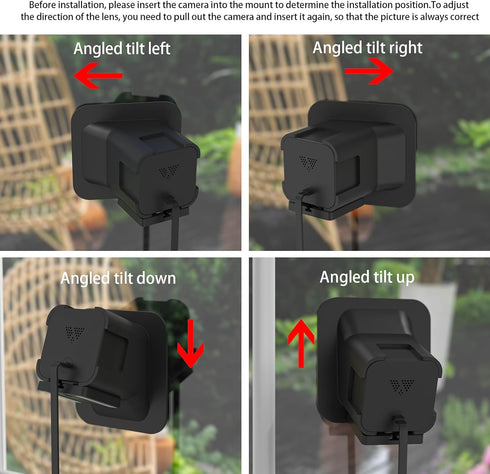 Before installation, please insert the camera into the mount to determine the installation position.To adjust the direction of the lens, you need to pull out the camera and insert it again, so that the picture is always correct

Angled tilt left

Angled tilt right

Angled tilt down

Angled tilt up