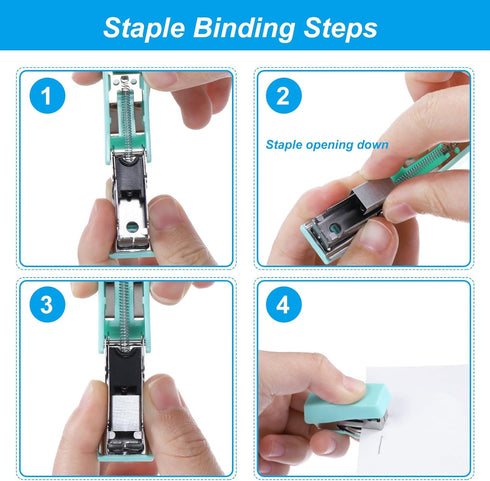 Staple Binding Steps

1

2

Staple opening down

3

4