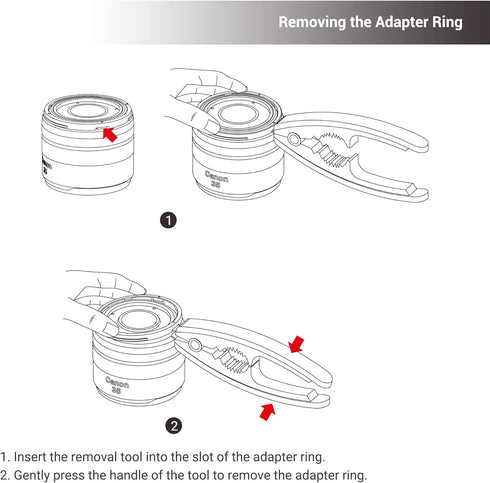 Removing the Adapter Ring

Canon
35

Canon
35

1

Canon
35

2

1. Insert the removal tool into the slot of the adapter ring.
2. Gently press the handle of the tool to remove the adapter ring.