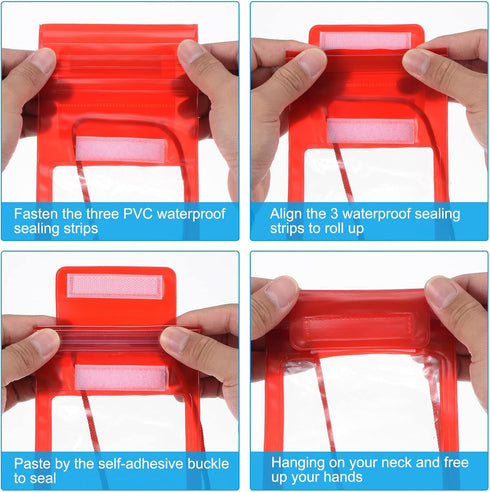 Fasten the three PVC waterproof sealing strips

Align the 3 waterproof sealing strips to roll up

Paste by the self-adhesive buckle to seal

Hanging on your neck and free up your hands