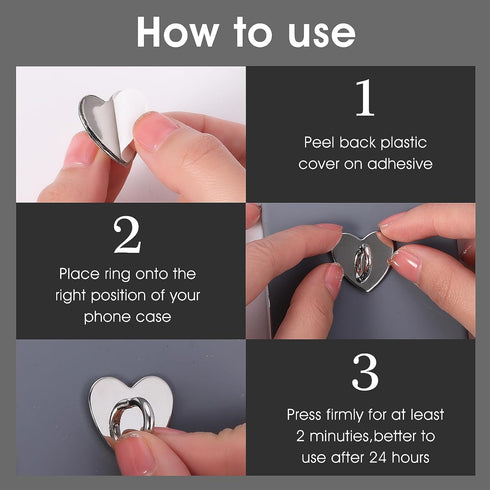 How to use

1

Peel back plastic cover on adhesive

2

Place ring onto the right position of your phone case

3

Press firmly for at least 2 minuties,better to use after 24 hours