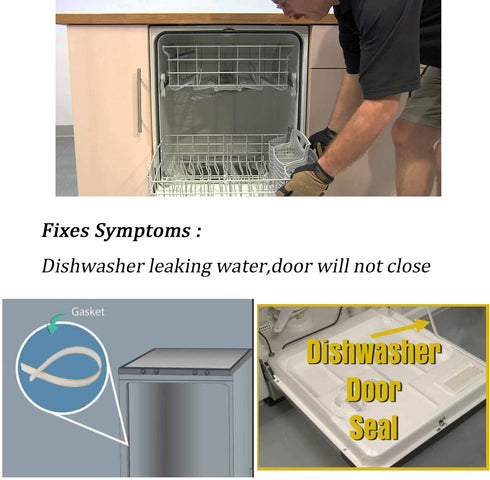 Fixes Symptoms :

Dishwasher leaking water,door will not close

Gasket

Dishwasher Door Seal