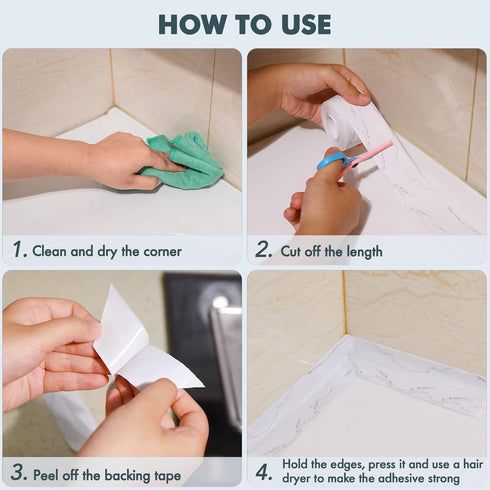 HOW TO USE

1. Clean and dry the corner

2. Cut off the length

3. Peel off the backing tape

4. Hold the edges, press it and use a hair dryer to make the adhesive strong