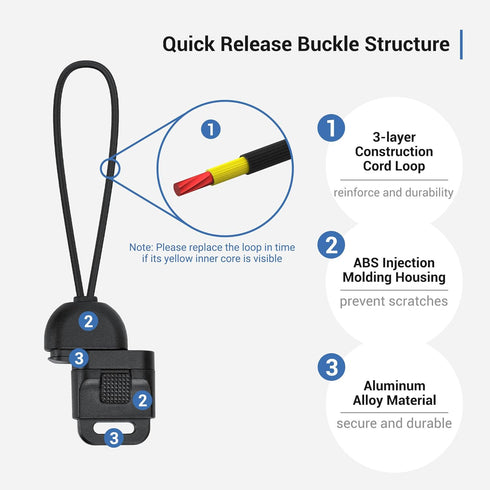 Quick Release Buckle Structure

1

Note: Please replace the loop in time if its yellow inner core is visible

2
3
2
3

1
3-layer Construction Cord Loop
reinforce and durability

2
ABS Injection Molding Housing
prevent scratches

3
Aluminum Alloy Material
secure and durable