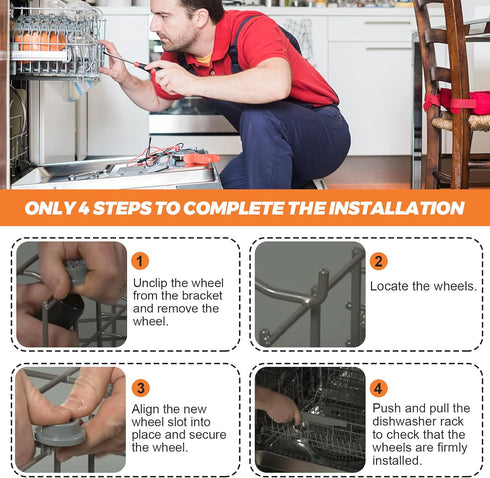 ONLY 4 STEPS TO COMPLETE THE INSTALLATION

1
Unclip the wheel from the bracket and remove the wheel.

2
Locate the wheels.

3
Align the new wheel slot into place and secure the wheel.

4
Push and pull the dishwasher rack to check that the wheels are firmly installed.